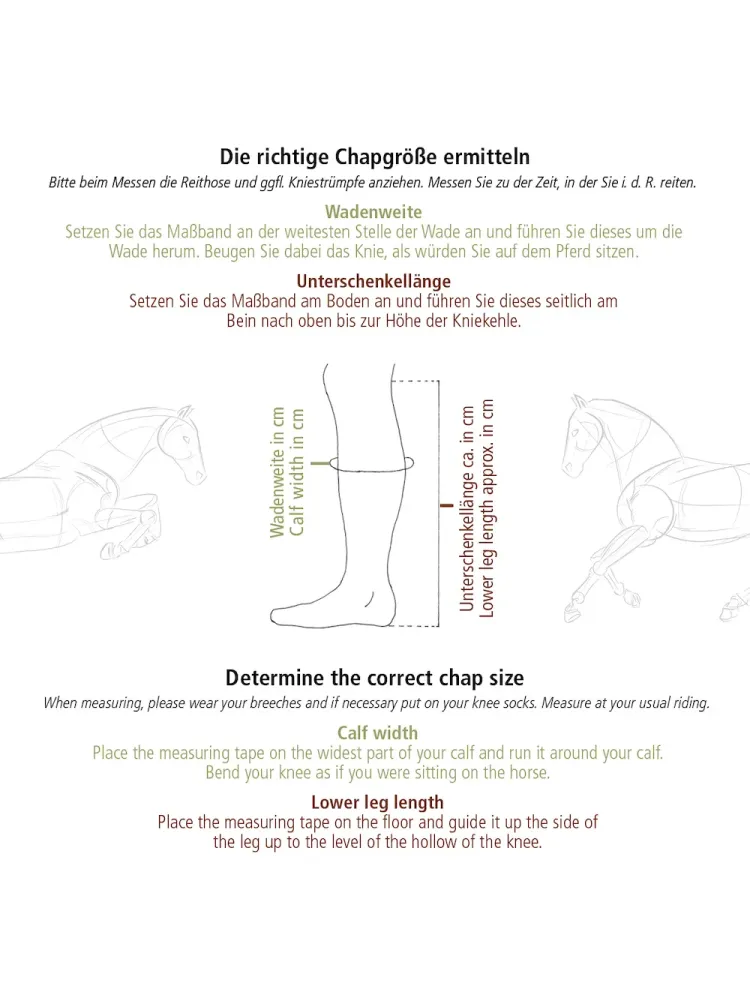 Die richtige Chapgröße ermitteln
Bitte beim Messen die Reithose und ggfl. Kniestrümpfe anziehen. Messen Sie zu der Zeit, in der Sie i. d. R. reiten.

Wadenweite
Setzen Sie das Maßband an der weitesten Stelle der Wade an und führen Sie dieses um die Wade herum. Beugen Sie dabei das Knie, als würden Sie auf dem Pferd sitzen.

Unterschenkellänge
Setzen Sie das Maßband am Boden an und führen Sie dieses seitlich am Bein nach oben bis zur Höhe der Kniekehle.

Wadenweite in cm
Calf width in cm

Unterschenkellänge ca. in cm
Lower leg length approx. in cm

Determine the correct chap size
When measuring, please wear your breeches and if necessary put on your knee socks. Measure at your usual riding.

Calf width
Place the measuring tape on the widest part of your calf and run it around your calf. Bend your knee as if you were sitting on the horse.

Lower leg length
Place the measuring tape on the floor and guide it up the side of the leg up to the level of the hollow of the knee.